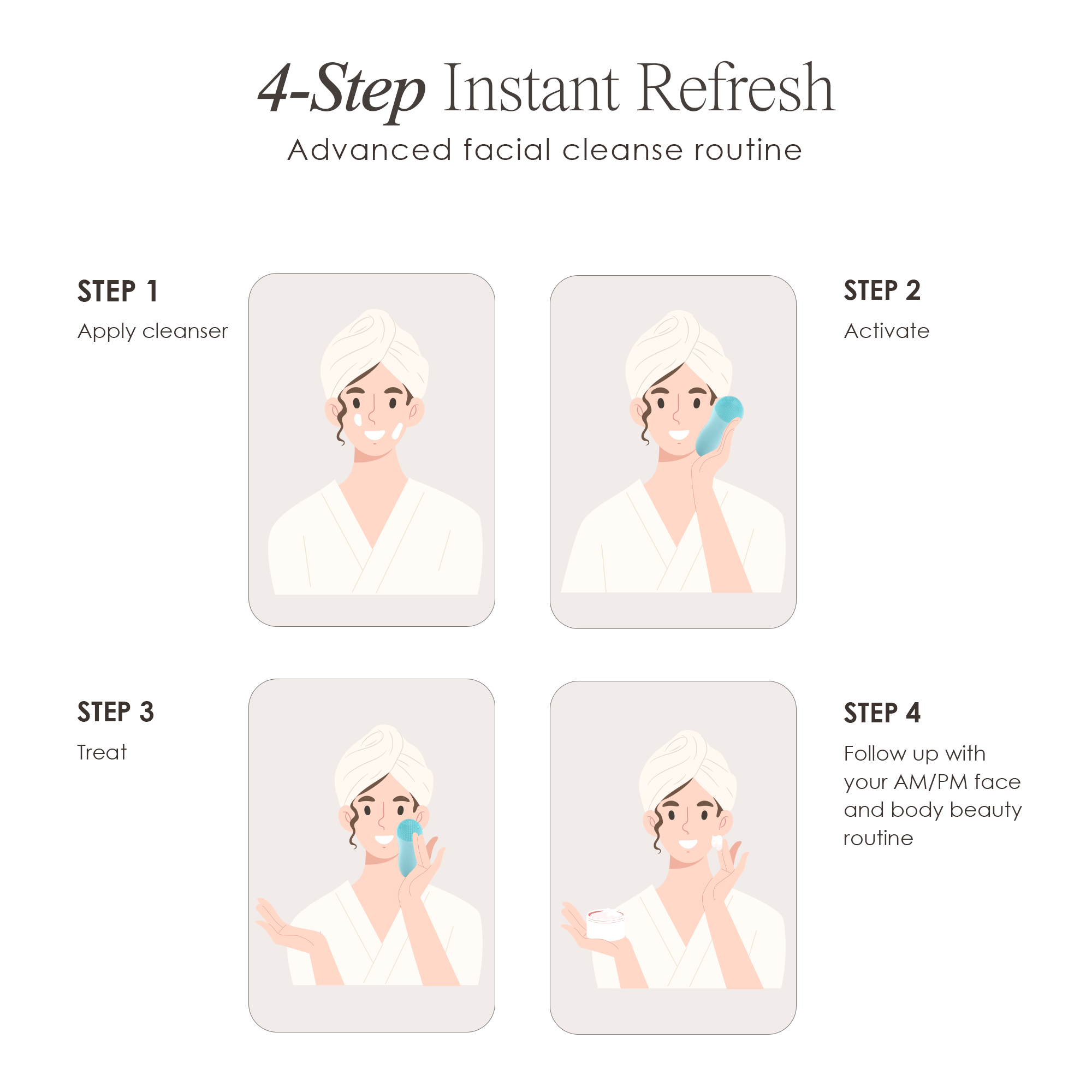 4-Step Instant Refresh
Advanced facial cleanse routine

STEP 1
Apply cleanser

STEP 2
Activate

STEP 3
Treat

STEP 4
Follow up with your AM/PM face and body beauty routine